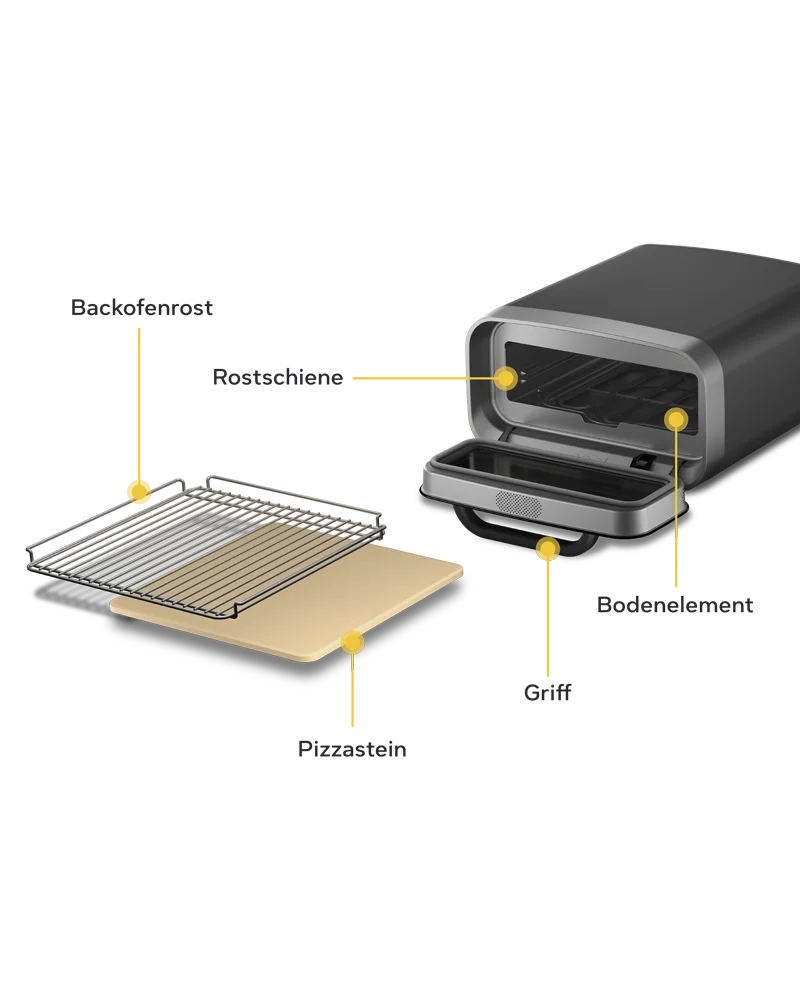 Backofenrost

Rostschiene

Bodenelement

Griff

Pizzastein