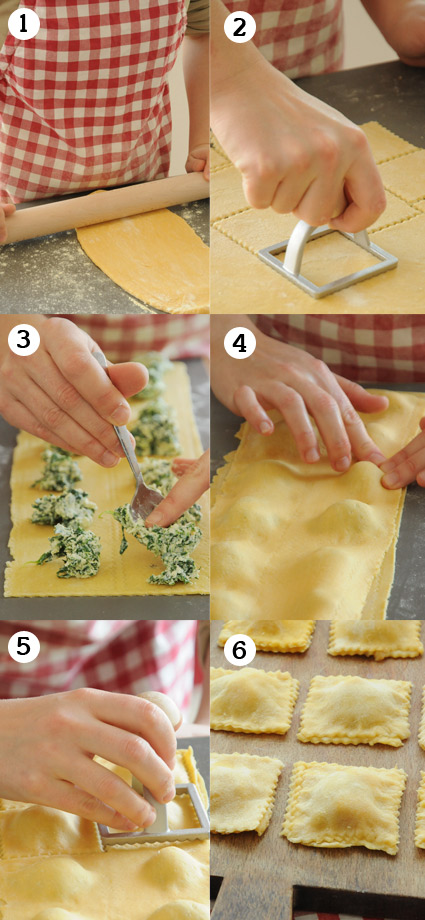 1
2
3
4
5
6